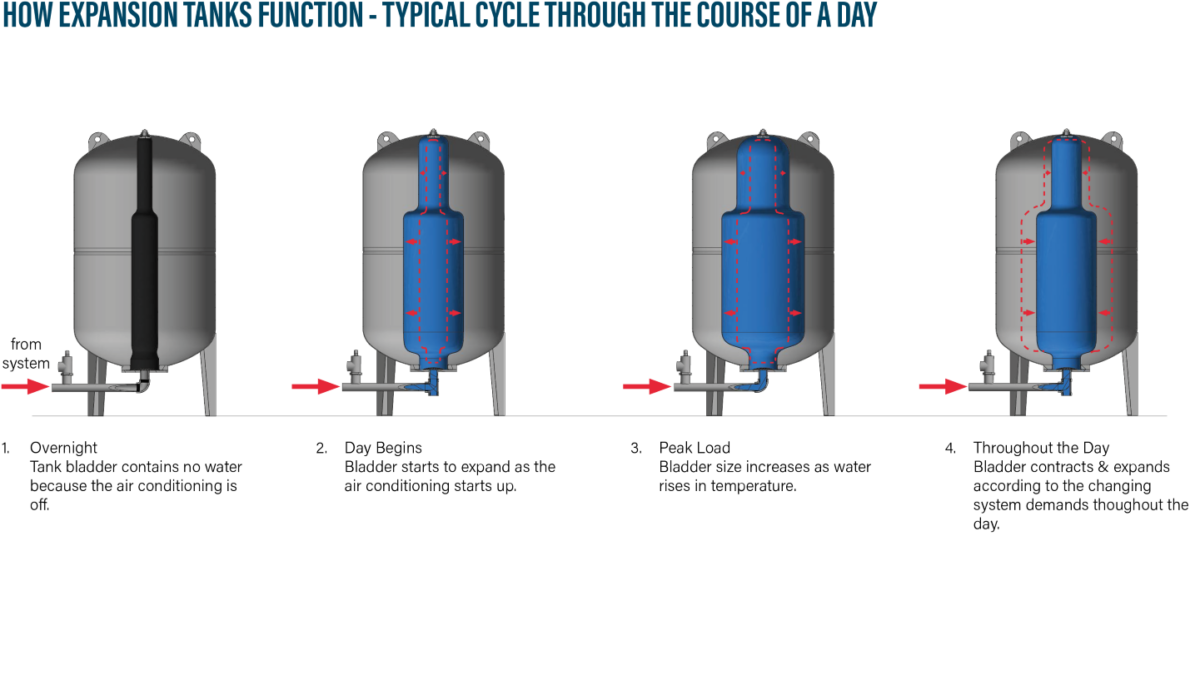 HOW EXPANSION TANKS FUNCTION - TYPICAL CYCLE THROUGH THE COURSE OF A DAY

from system

1. Overnight
Tank bladder contains no water because the air conditioning is off.

2. Day Begins
Bladder starts to expand as the air conditioning starts up.

3. Peak Load
Bladder size increases as water rises in temperature.

4. Throughout the Day
Bladder contracts & expands according to the changing system demands thoughout the day.